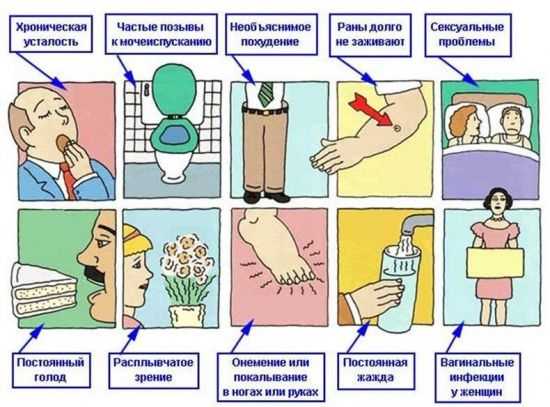 Хроническая усталость

Частые позывы к мочеиспусканию

Необъяснимое похудение

Раны долго не заживают

Сексуальные проблемы

Постоянный голод

Расплывчатое зрение

Онемение или покалывание в ногах или руках

Постоянная жажда

Вагинальные инфекции у женщин